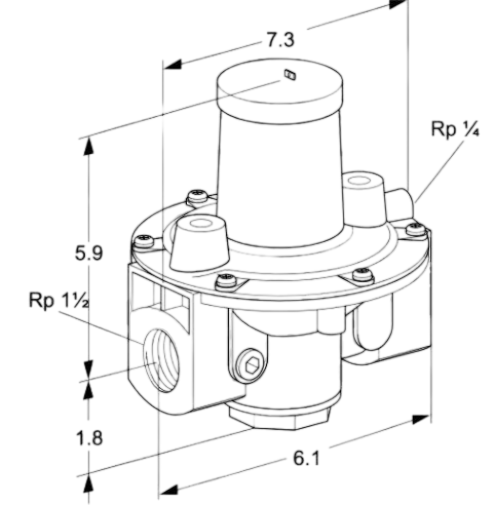 7.3

Rp ¼

5.9

Rp 1½

1.8

6.1